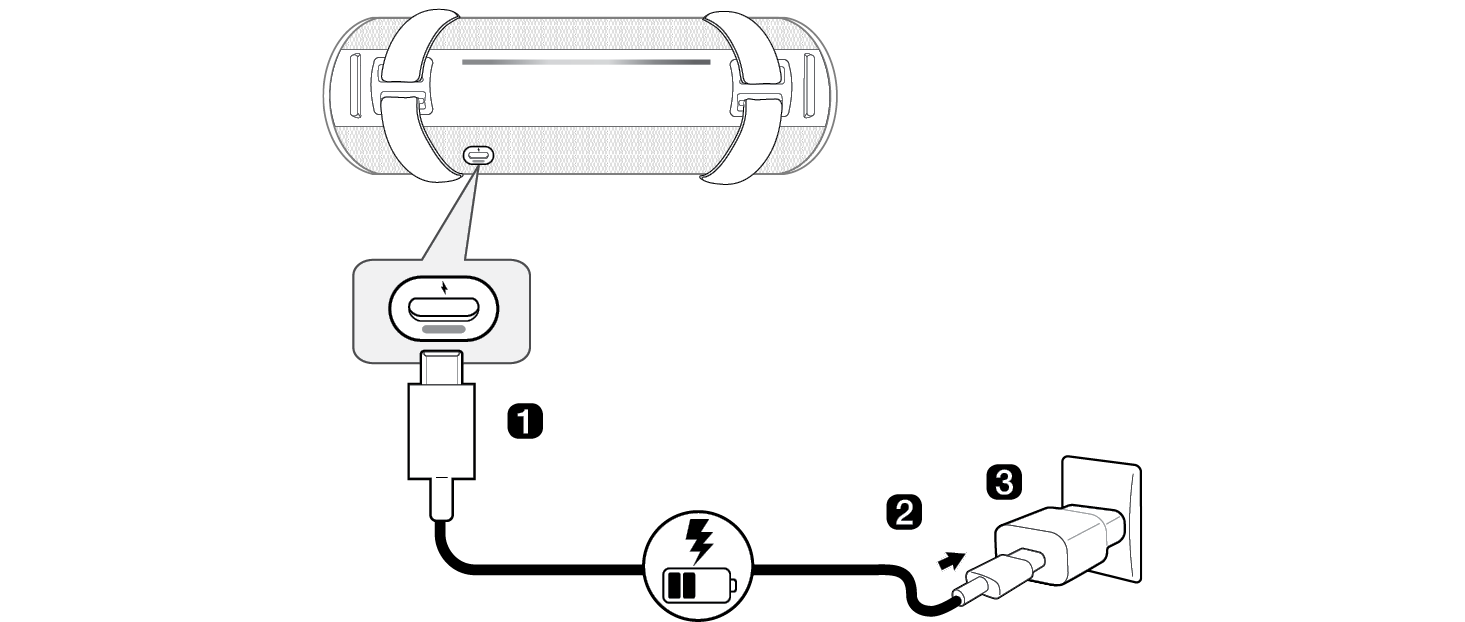 1
2
3